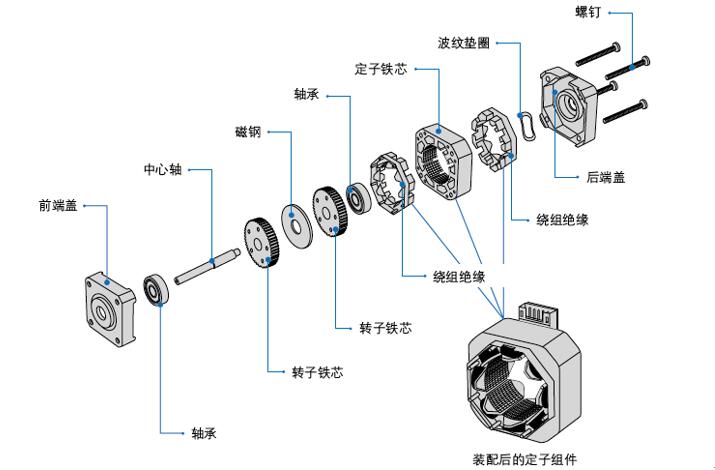 螺钉

波纹垫圈

定子铁芯

轴承

磁钢

中心轴

前端盖

后端盖

绕组绝缘

绕组绝缘

转子铁芯

转子铁芯

轴承

装配后的定子组件